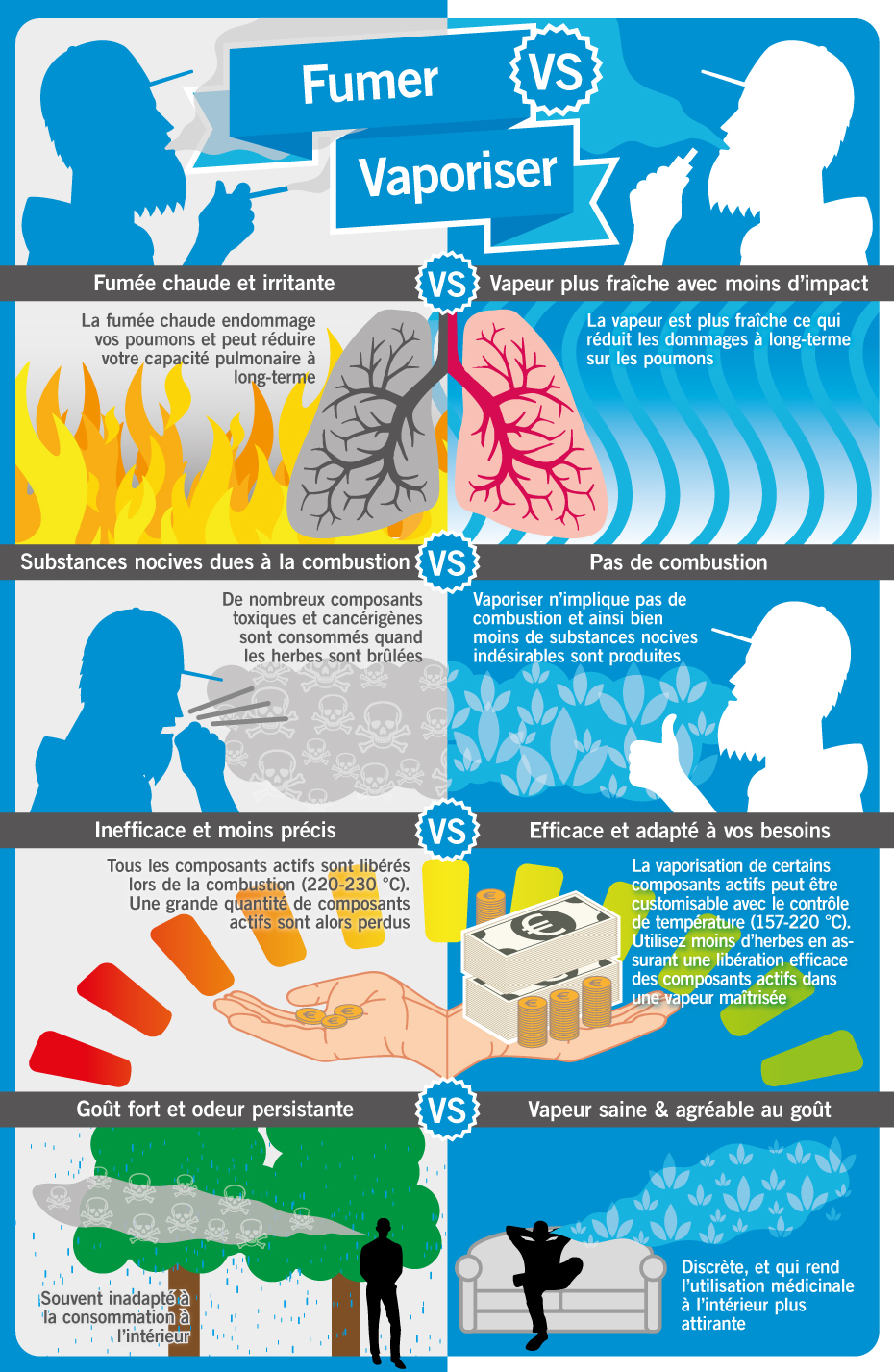 Fumer VS Vaporiser

Fumée chaude et irritante VS Vapeur plus fraîche avec moins d'impact

La fumée chaude endommage vos poumons et peut réduire votre capacité pulmonaire à long-terme

La vapeur est plus fraîche ce qui réduit les dommages à long-terme sur les poumons

Substances nocives dues à la combustion VS Pas de combustion

De nombreux composants toxiques et cancérigènes sont consommés quand les herbes sont brûlées

Vaporiser n'implique pas de combustion et ainsi bien moins de substances nocives indésirables sont produites

Inefficace et moins précis VS Efficace et adapté à vos besoins

Tous les composants actifs sont libérés lors de la combustion (220-230 °C). Une grande quantité de composants actifs sont alors perdus

La vaporisation de certains composants actifs peut être customisable avec le contrôle de température (157-220 °C). Utilisez moins d'herbes en assurant une libération efficace des composants actifs dans une vapeur maîtrisée

Goût fort et odeur persistante VS Vapeur saine & agréable au goût

Souvent inadapté à la consommation à l'intérieur

Discrète, et qui rend l'utilisation médicinale à l'intérieur plus attirante